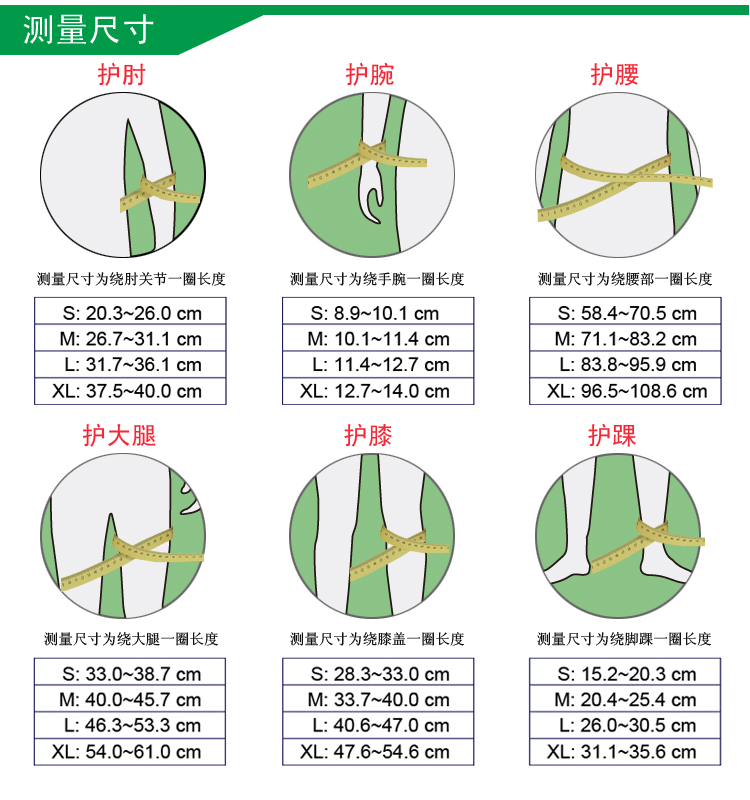 测量尺寸

护肘

测量尺寸为绕肘关节一圈长度

| S: 20.3~26.0 cm |
|---|
| M: 26.7~31.1 cm |
| L: 31.7~36.1 cm |
| XL: 37.5~40.0 cm |

护腕

测量尺寸为绕手腕一圈长度

| S: 8.9~10.1 cm |
|---|
| M: 10.1~11.4 cm |
| L: 11.4~12.7 cm |
| XL: 12.7~14.0 cm |

护腰

测量尺寸为绕腰部一圈长度

| S: 58.4~70.5 cm |
|---|
| M: 71.1~83.2 cm |
| L: 83.8~95.9 cm |
| XL: 96.5~108.6 cm |

护大腿

测量尺寸为绕大腿一圈长度

| S: 33.0~38.7 cm |
|---|
| M: 40.0~45.7 cm |
| L: 46.3~53.3 cm |
| XL: 54.0~61.0 cm |

护膝

测量尺寸为绕膝盖一圈长度

| S: 28.3~33.0 cm |
|---|
| M: 33.7~40.0 cm |
| L: 40.6~47.0 cm |
| XL: 47.6~54.6 cm |

护踝

测量尺寸为绕脚踝一圈长度

| S: 15.2~20.3 cm |
|---|
| M: 20.4~25.4 cm |
| L: 26.0~30.5 cm |
| XL: 31.1~35.6 cm |